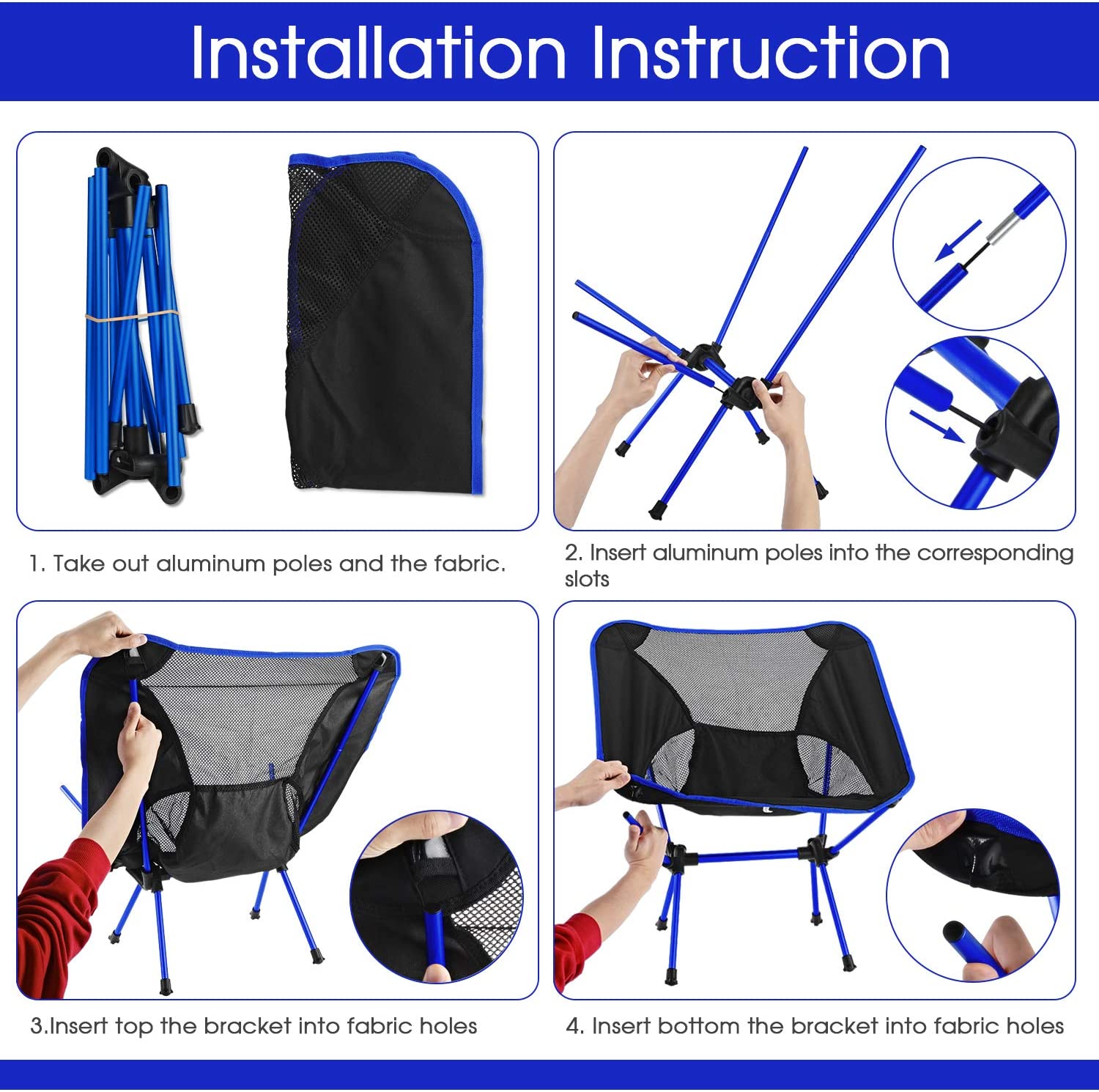 Installation Instruction

1. Take out aluminum poles and the fabric.

2. Insert aluminum poles into the corresponding slots

3.Insert top the bracket into fabric holes

4. Insert bottom the bracket into fabric holes