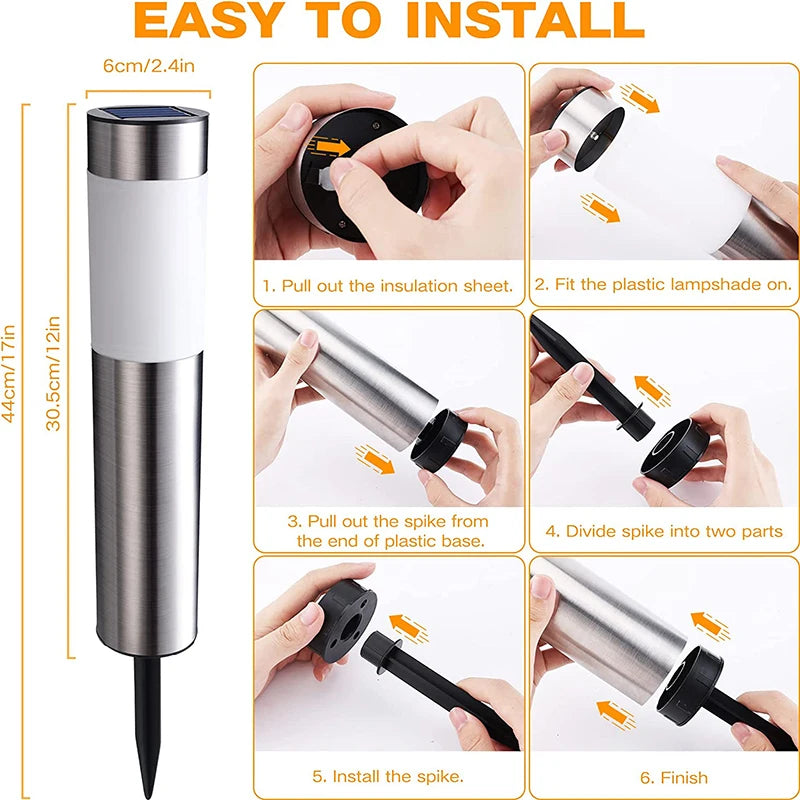 EASY TO INSTALL

6cm/2.4in

44cm/17in

30.5cm/12in

1. Pull out the insulation sheet.

2. Fit the plastic lampshade on.

3. Pull out the spike from the end of plastic base.

4. Divide spike into two parts

5. Install the spike.

6. Finish