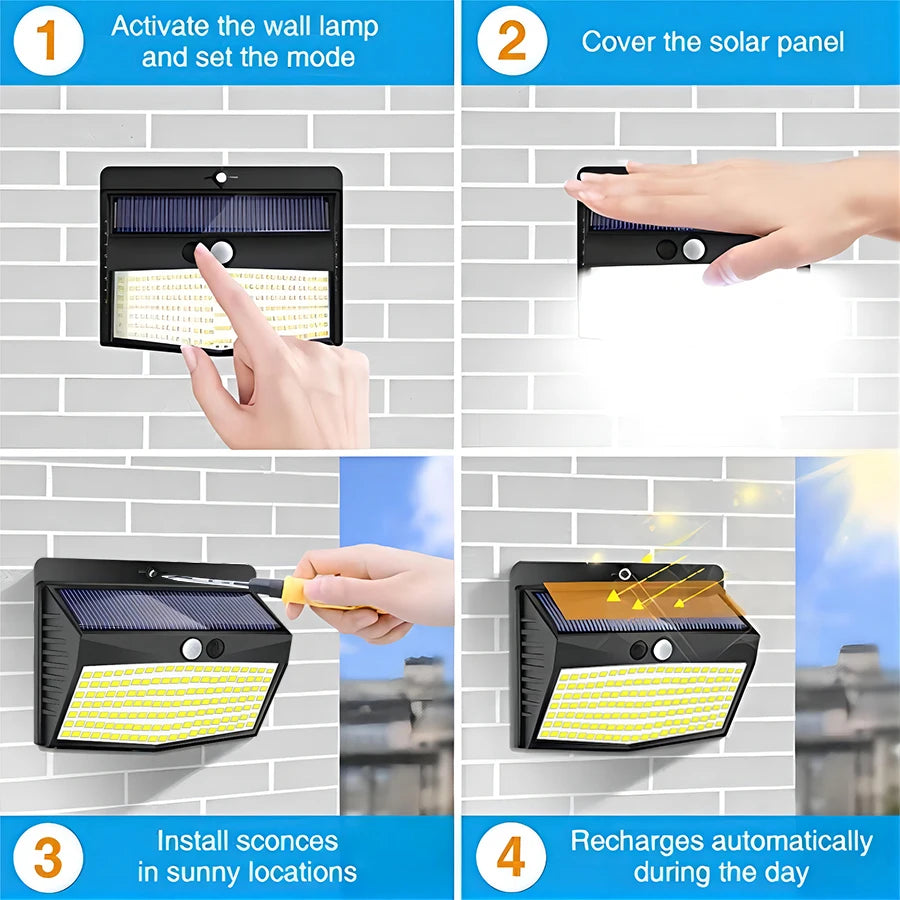 1 Activate the wall lamp and set the mode

2 Cover the solar panel

3 Install sconces in sunny locations

4 Recharges automatically during the day