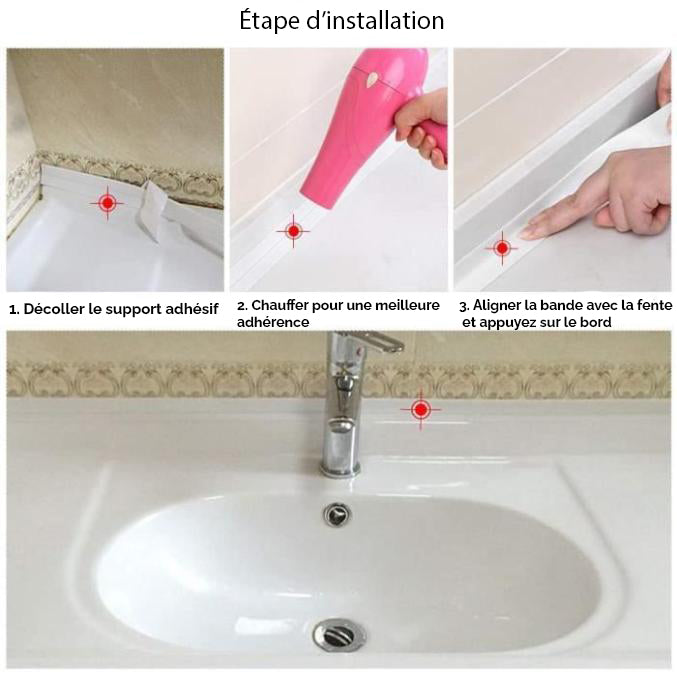 Étape d'installation

1. Décoller le support adhésif

2. Chauffer pour une meilleure adhérence

3. Aligner la bande avec la fente et appuyez sur le bord