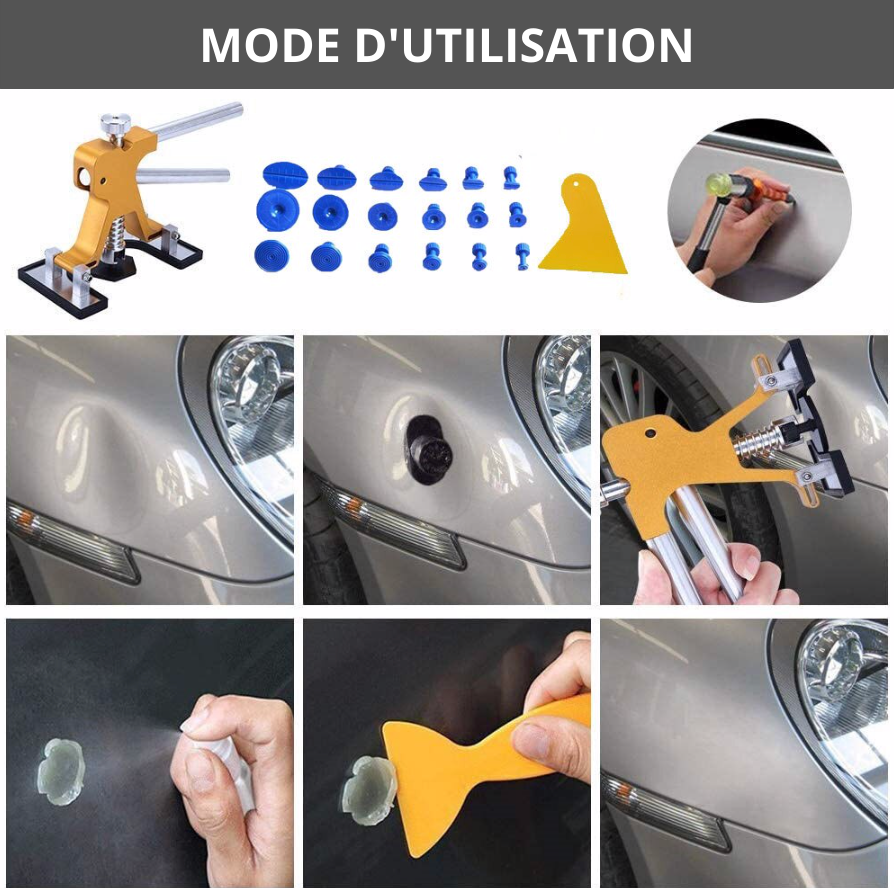 MODE D'UTILISATION