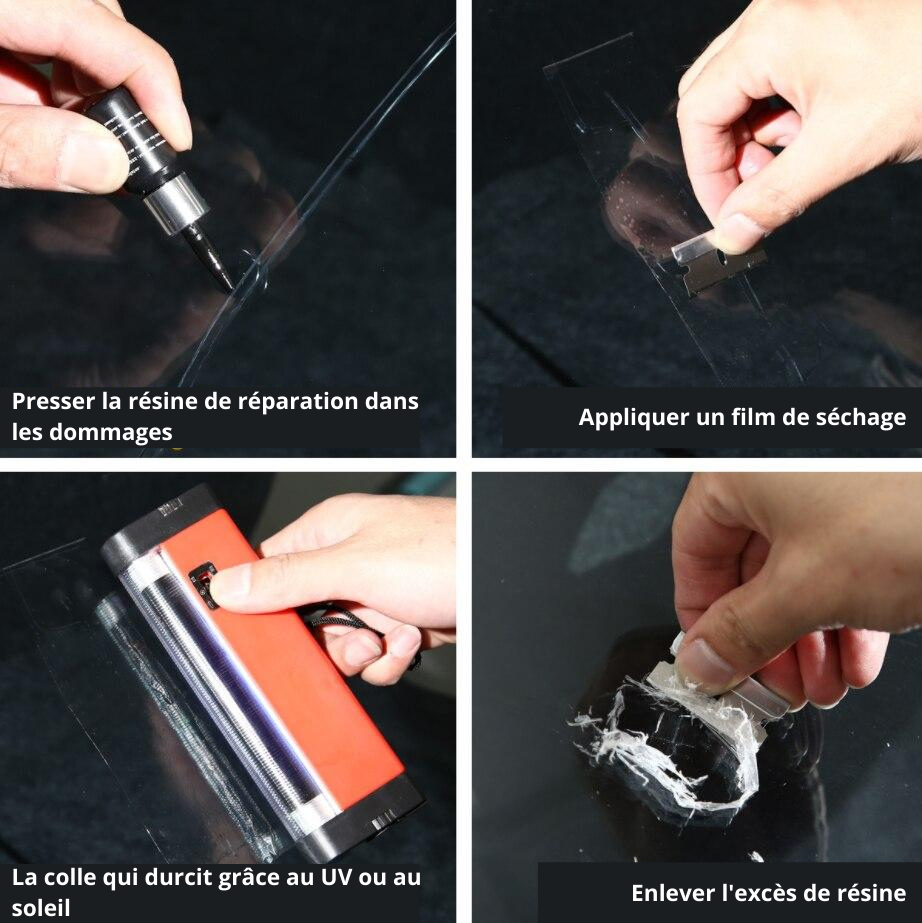 Presser la résine de réparation dans les dommages

Appliquer un film de séchage

La colle qui durcit grâce au UV ou au soleil

Enlever l'excès de résine