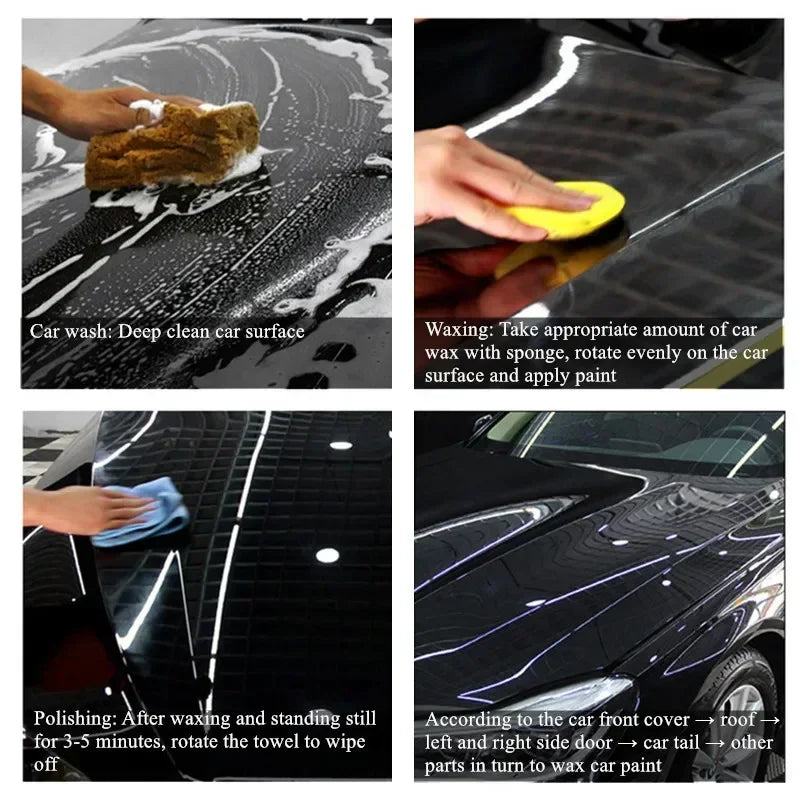 Car wash: Deep clean car surface

Waxing: Take appropriate amount of car wax with sponge, rotate evenly on the car surface and apply paint

Polishing: After waxing and standing still for 3-5 minutes, rotate the towel to wipe off

According to the car front cover → roof → left and right side door → car tail → other parts in turn to wax car paint