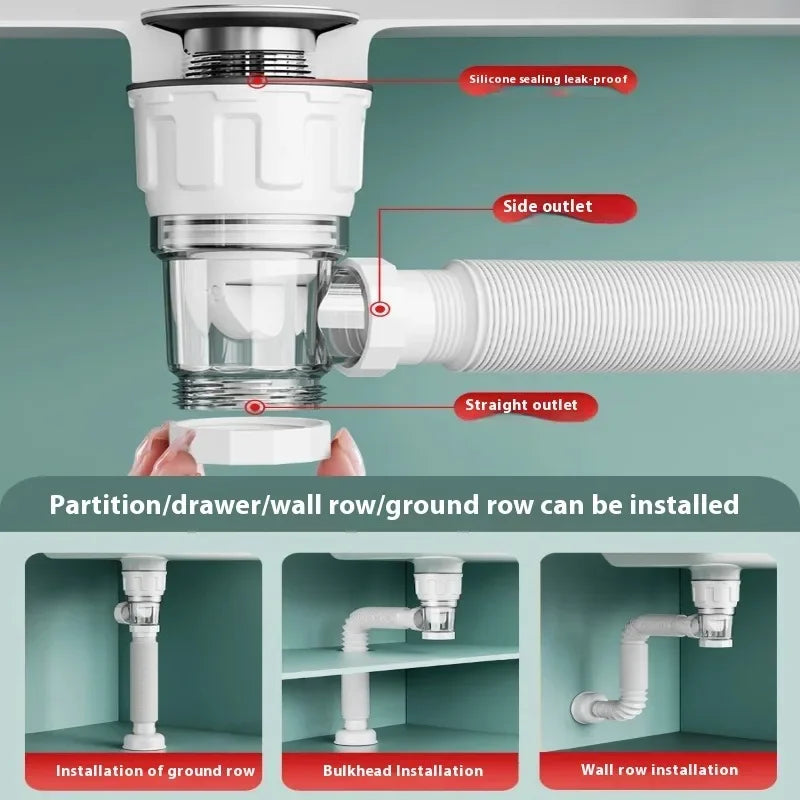 Silicone sealing leak-proof

Side outlet

Straight outlet

Partition/drawer/wall row/ground row can be installed

Installation of ground row

Bulkhead Installation

Wall row installation