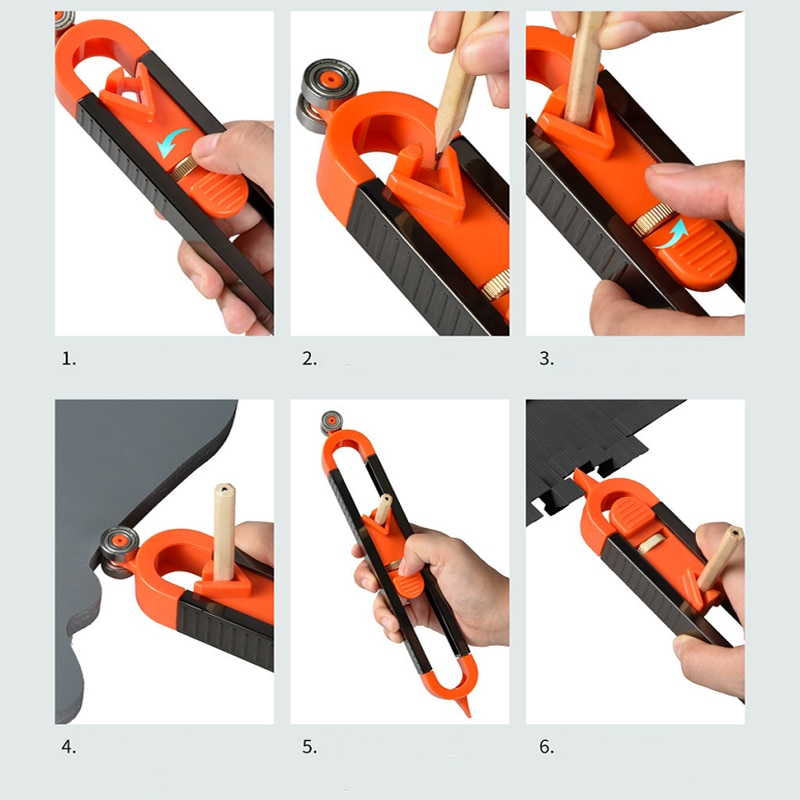 1.

2.

3.

4.

5.

6.